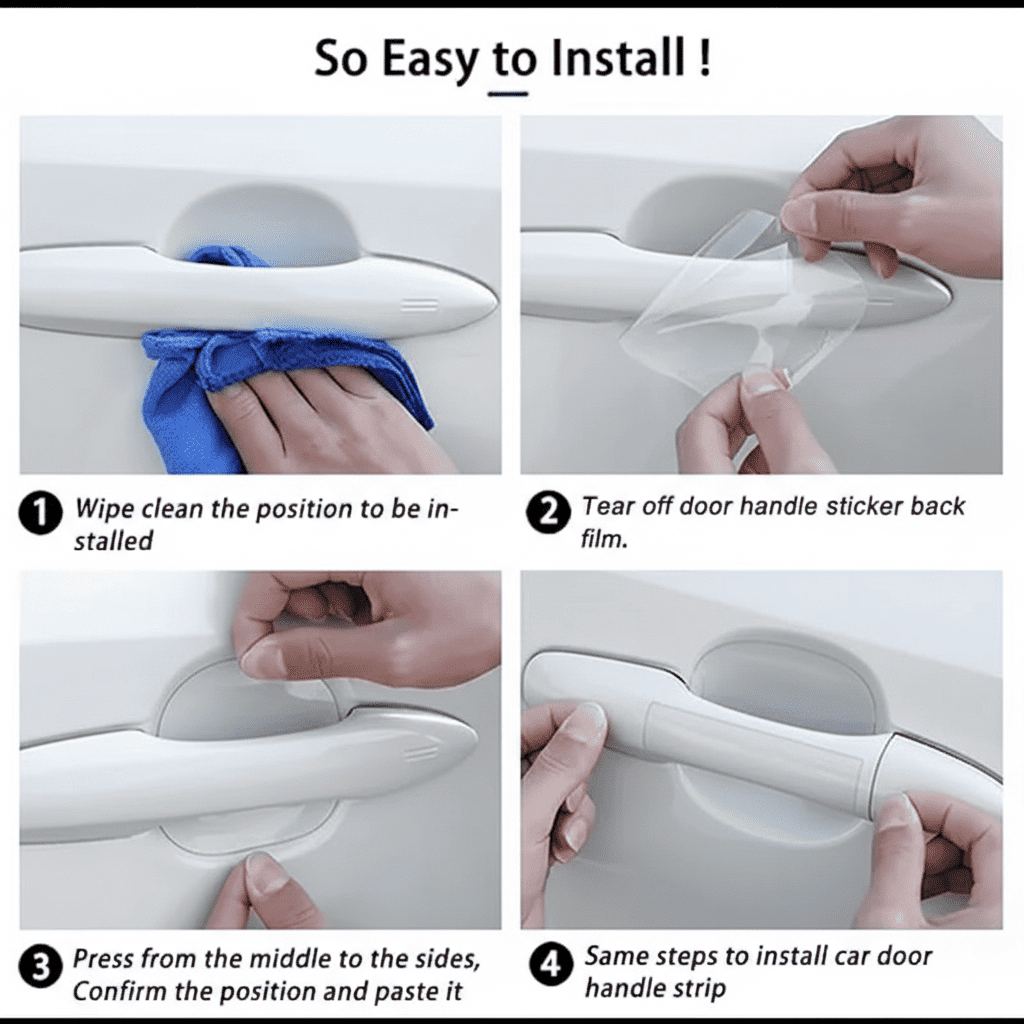 So Easy to Install !

1 Wipe clean the position to be installed

2 Tear off door handle sticker back film.

3 Press from the middle to the sides, Confirm the position and paste it

4 Same steps to install car door handle strip